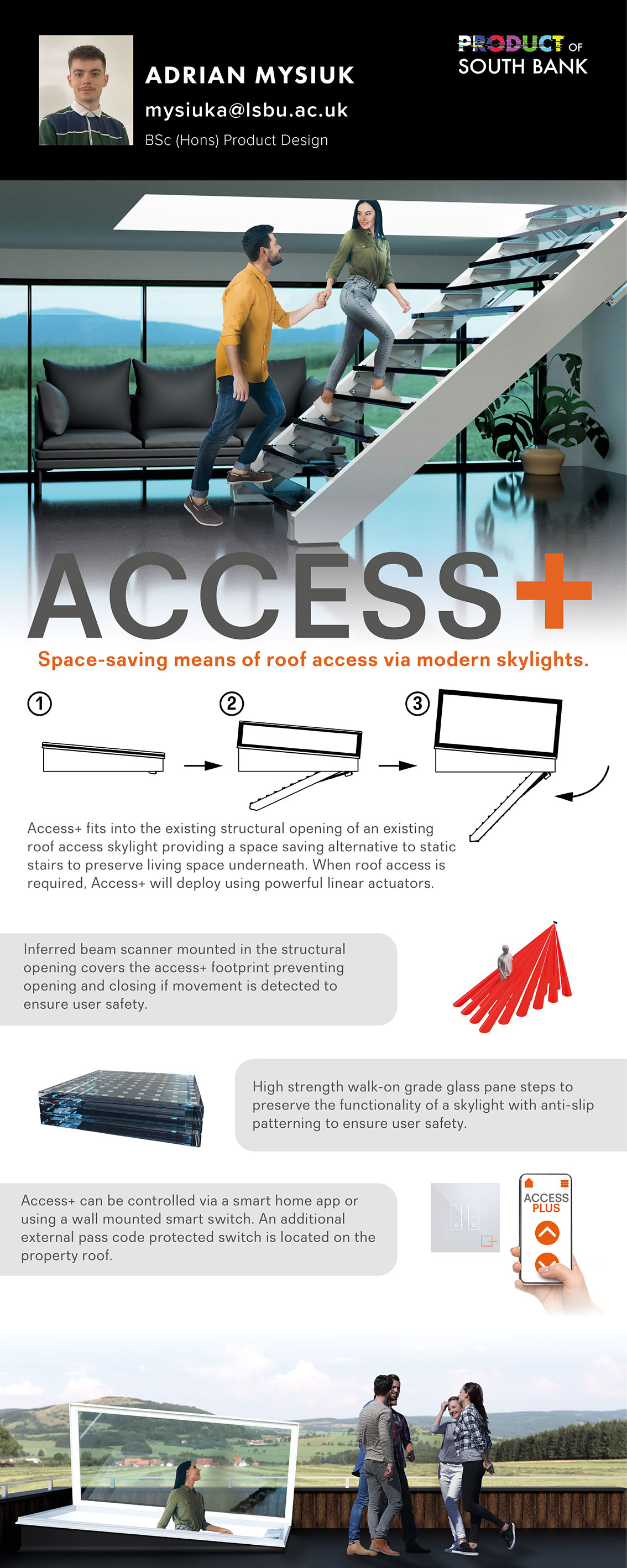 ADRIAN MYSIUK
mysiuka@lsbu.ac.uk
BSc (Hons) Product Design

PRODUCT OF SOUTH BANK

ACCESS+

Space-saving means of roof access via modern skylights.

1
2
3

Access+ fits into the existing structural opening of an existing roof access skylight providing a space saving alternative to static stairs to preserve living space underneath. When roof access is required, Access+ will deploy using powerful linear actuators.

Inferred beam scanner mounted in the structural opening covers the access+ footprint preventing opening and closing if movement is detected to ensure user safety.

High strength walk-on grade glass pane steps to preserve the functionality of a skylight with anti-slip patterning to ensure user safety.

Access+ can be controlled via a smart home app or using a wall mounted smart switch. An additional external pass code protected switch is located on the property roof.

ACCESS PLUS