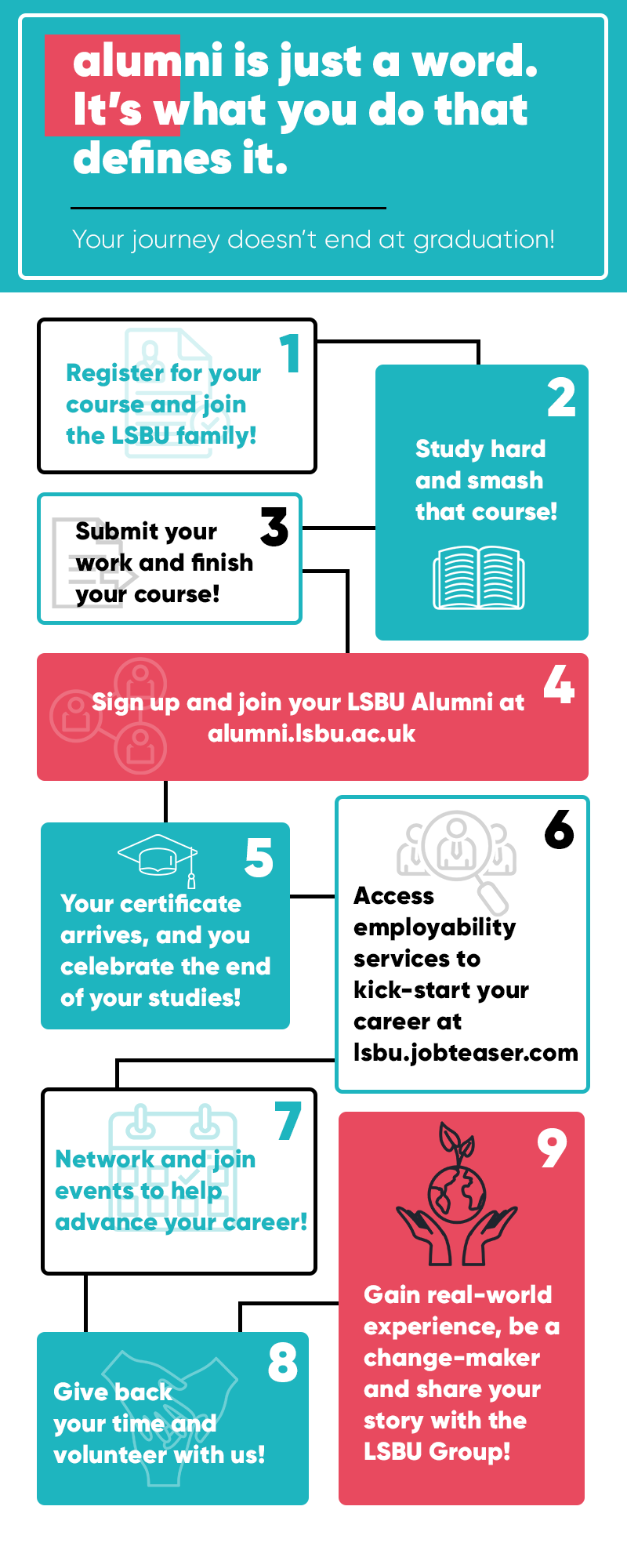 alumni is just a word. It's what you do that defines it.

Your journey doesn't end at graduation!

1
Register for your course and join the LSBU family!

2
Study hard and smash that course!

3
Submit your work and finish your course!

4
Sign up and join your LSBU Alumni at alumni.lsbu.ac.uk

5
Your certificate arrives, and you celebrate the end of your studies!

6
Access employability services to kick-start your career at lsbu.jobteaser.com

7
Network and join events to help advance your career!

8
Give back your time and volunteer with us!

9
Gain real-world experience, be a change-maker and share your story with the LSBU Group!